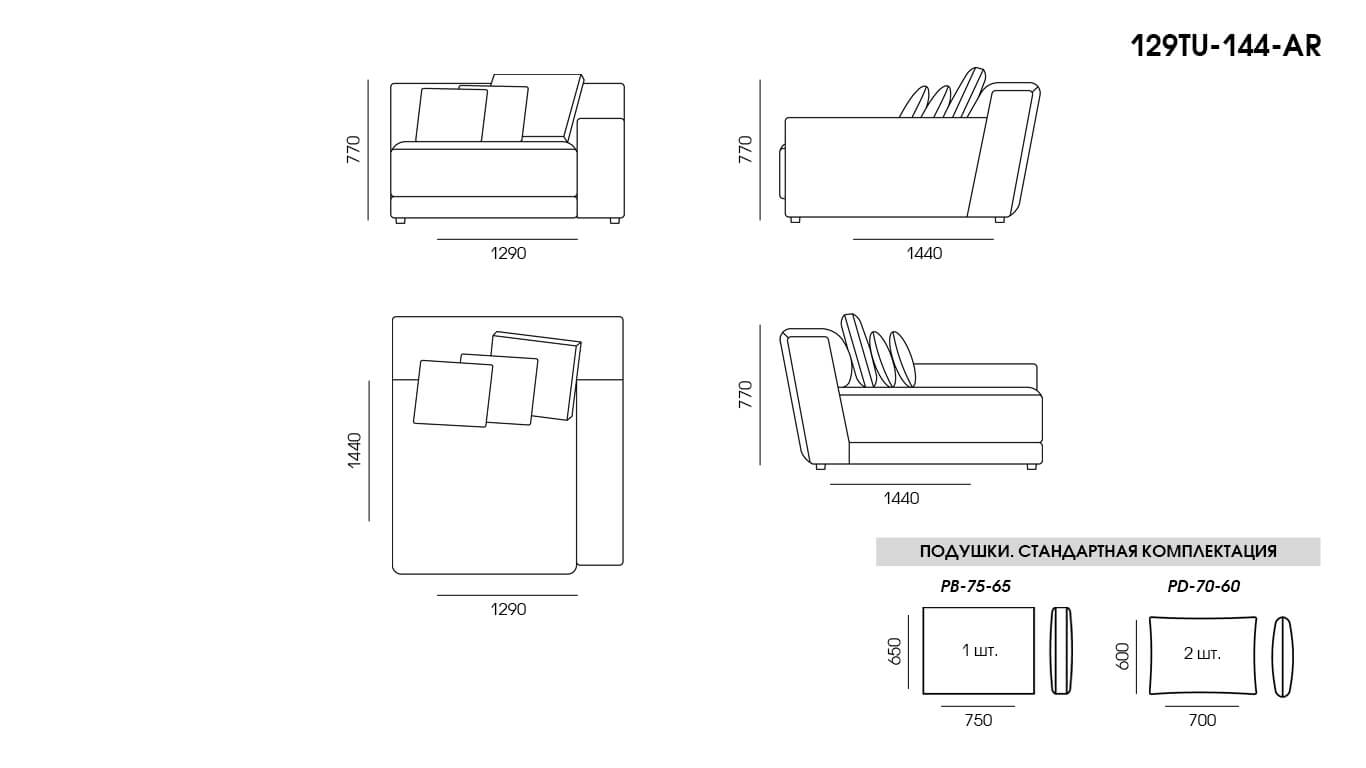 129TU-144-AR

770

1290

770

1440

1440

1290

770

1440

ПОДУШКИ. СТАНДАРТНАЯ КОМПЛЕКТАЦИЯ

PB-75-65

650

1 шт.

750

PD-70-60

600

2 шт.

700