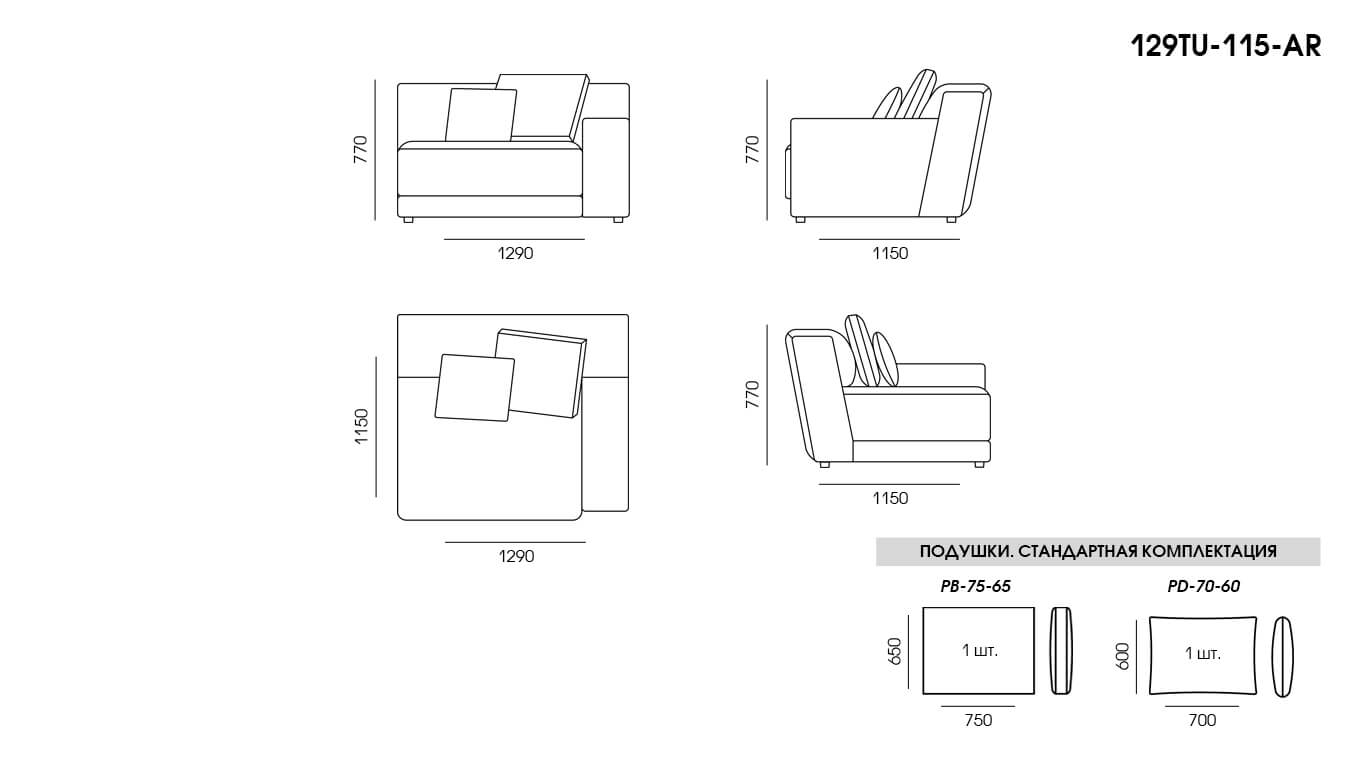 129TU-115-AR

770

1290

770

1150

1150

1290

770

1150

ПОДУШКИ. СТАНДАРТНАЯ КОМПЛЕКТАЦИЯ

PB-75-65

650

1 шт.

750

PD-70-60

600

1 шт.

700