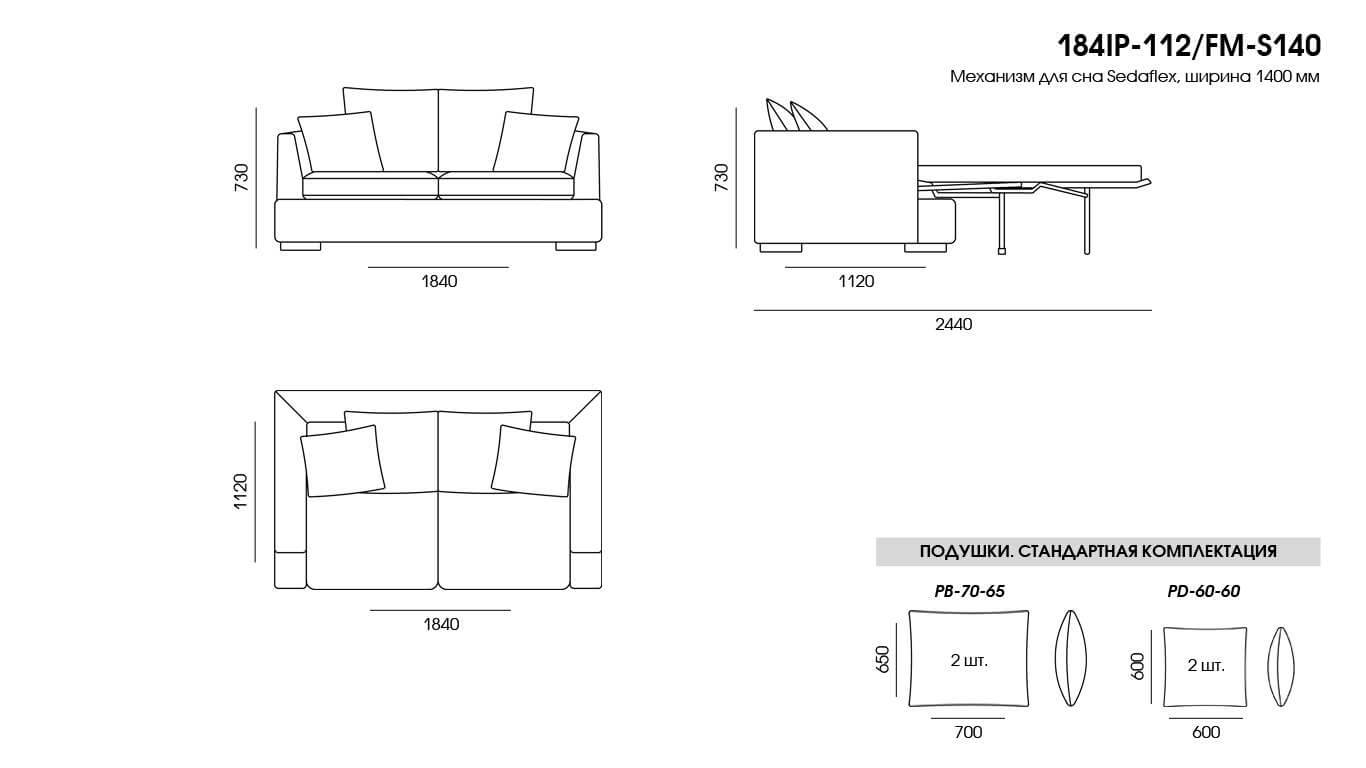 184IP-112/FM-S140

Механизм для сна Sedaflex, ширина 1400 мм

730

1840

730

1120

2440

1120

1840

ПОДУШКИ. СТАНДАРТНАЯ КОМПЛЕКТАЦИЯ

PB-70-65

650

2 шт.

700

PD-60-60

600

2 шт.

600