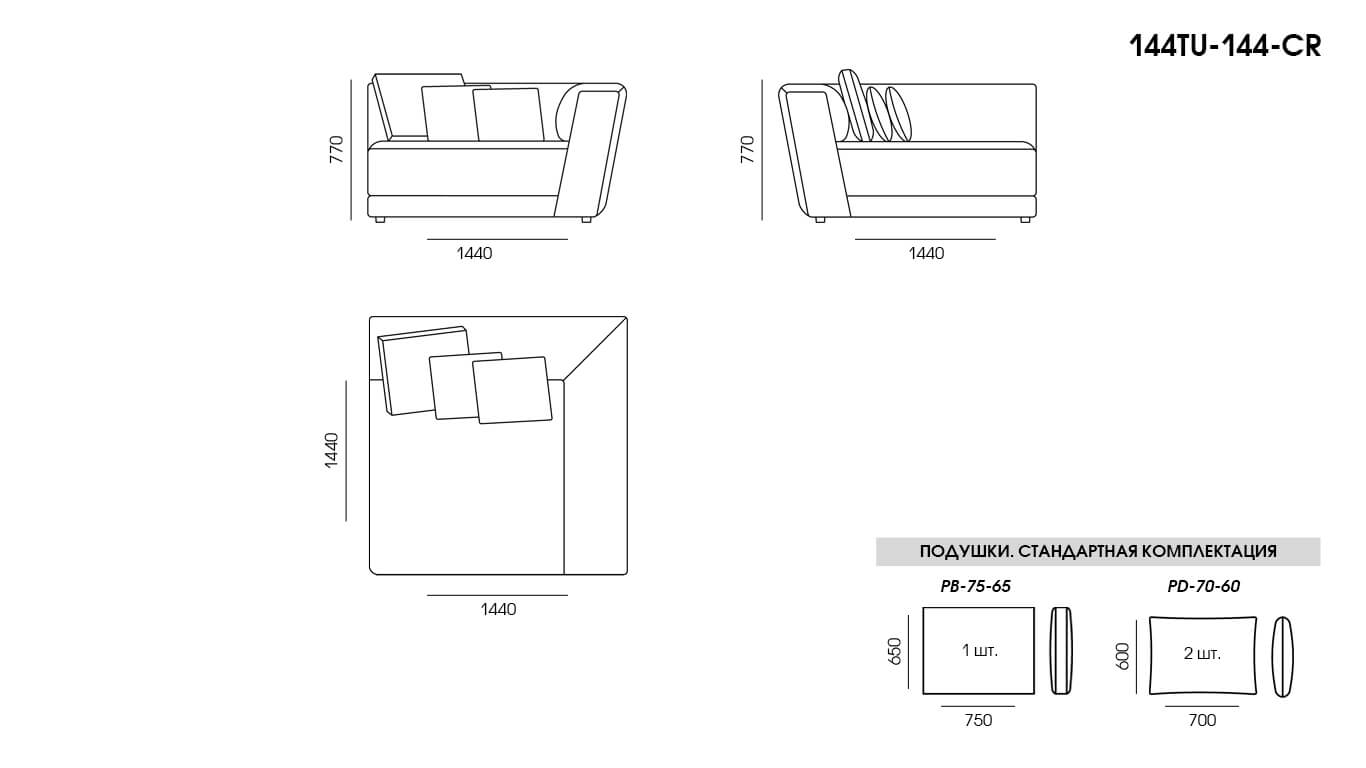 144TU-144-CR

770

1440

770

1440

1440

1440

ПОДУШКИ. СТАНДАРТНАЯ КОМПЛЕКТАЦИЯ

PB-75-65

650

1 шт.

750

PD-70-60

600

2 шт.

700